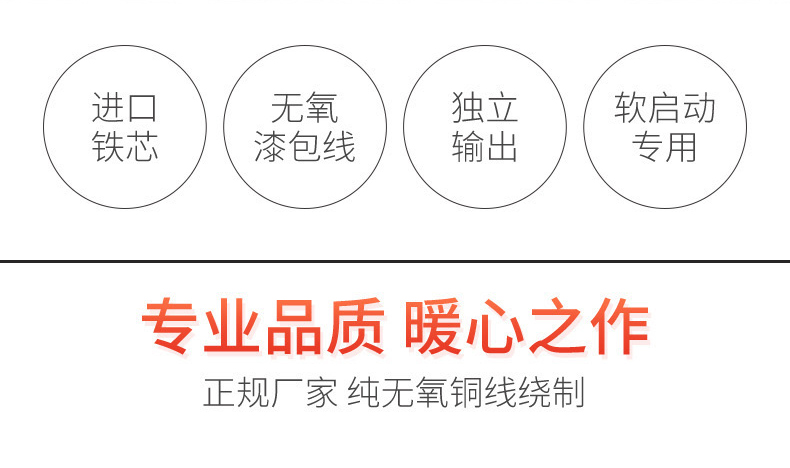 进口
铁芯

无氧
漆包线

独立
输出

软启动
专用

专业品质 暖心之作

正规厂家 纯无氧铜线绕制